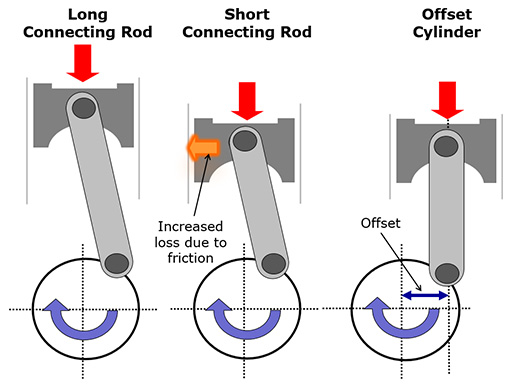 Long Connecting Rod

Short Connecting Rod

Offset Cylinder

Increased loss due to friction

Offset